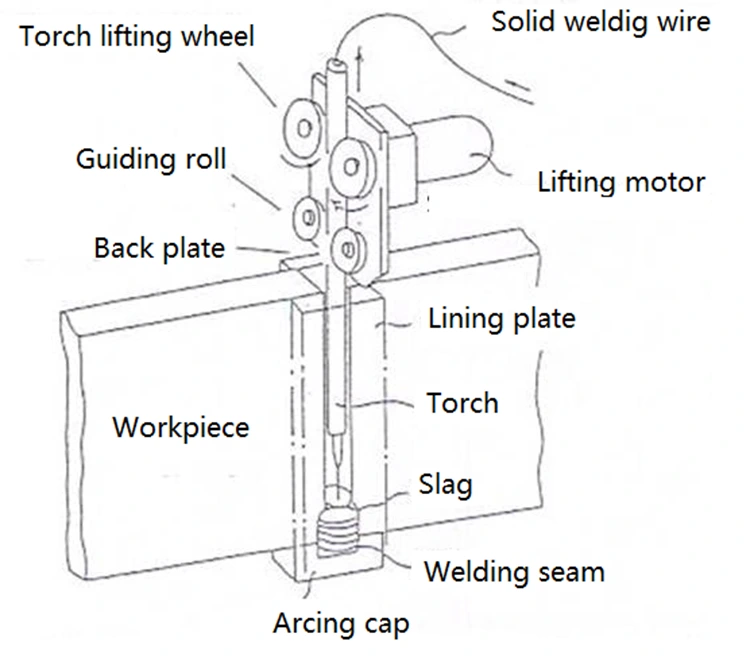 Torch lifting wheel

Solid weldig wire

Guiding roll

Lifting motor

Back plate

Lining plate

Torch

Workpiece

Slag

Welding seam

Arcing cap